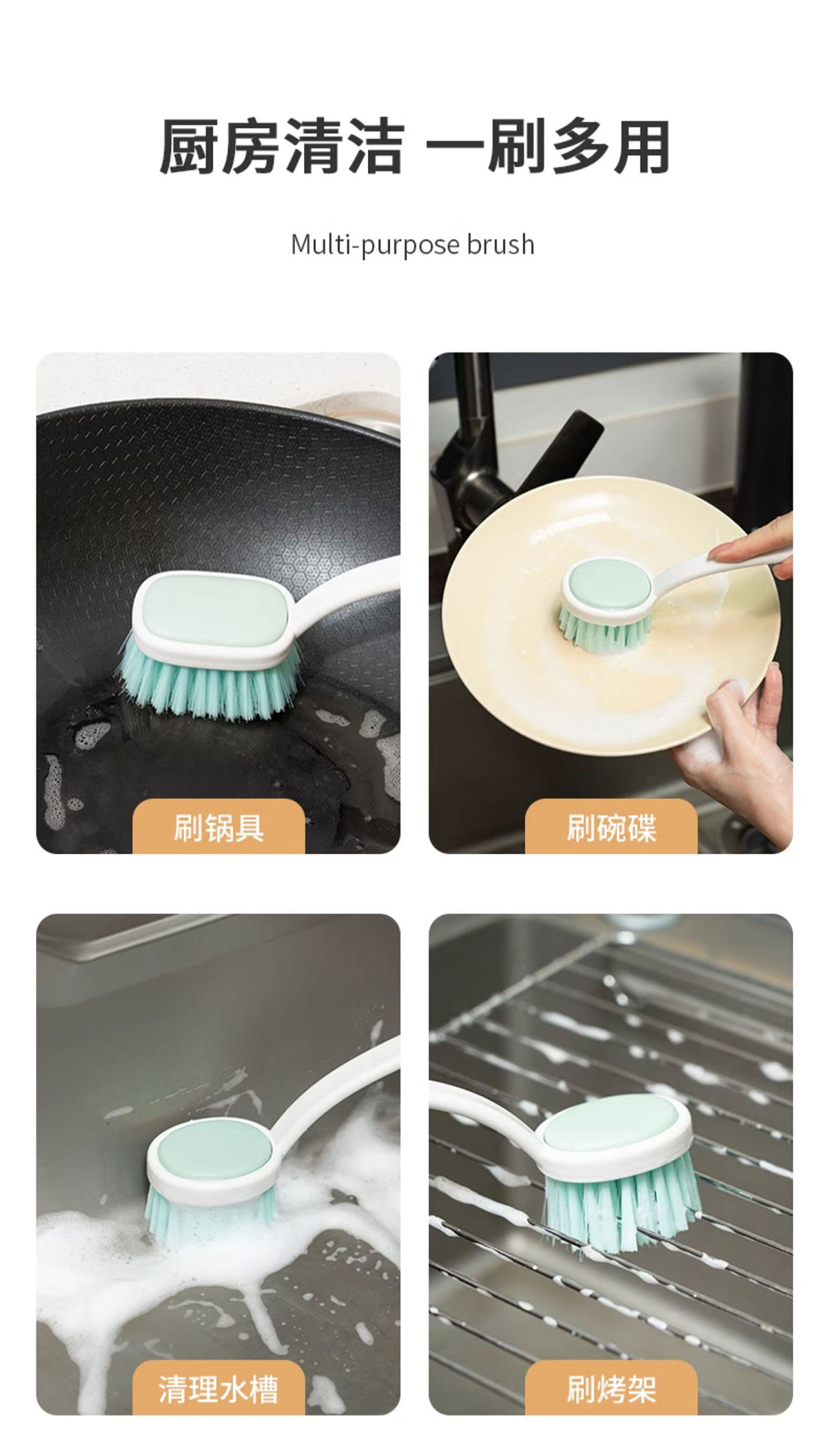 厨房清洁 一刷多用

Multi-purpose brush

刷锅具

刷碗碟

清理水槽

刷烤架